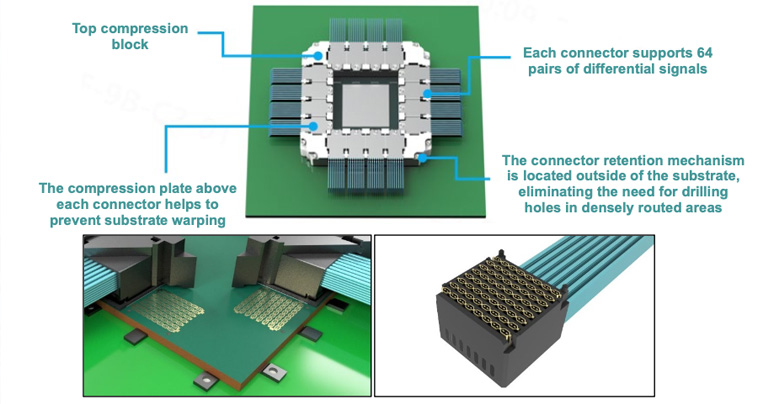 Top compression block

Each connector supports 64 pairs of differential signals

The compression plate above each connector helps to prevent substrate warping

The connector retention mechanism is located outside of the substrate, eliminating the need for drilling holes in densely routed areas